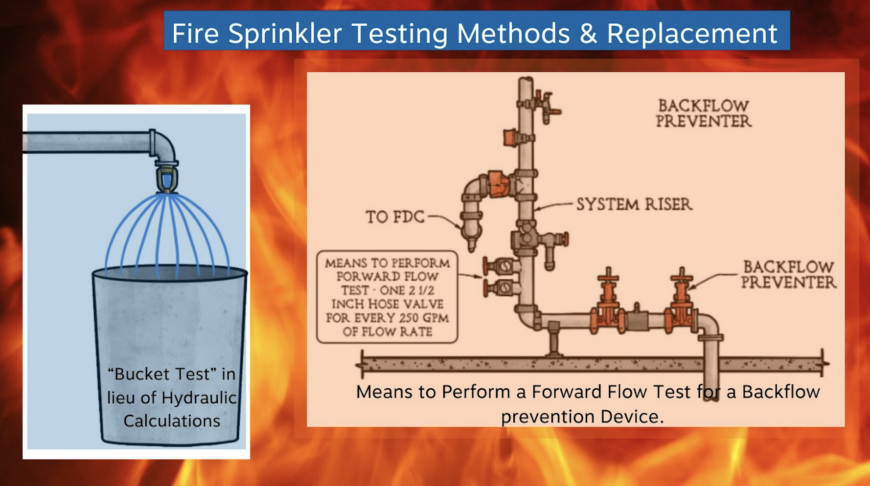 Fire Sprinkler Testing Methods & Replacement

"Bucket Test" in lieu of Hydraulic Calculations

BACKFLOW PREVENTER

TO FDC

SYSTEM RISER

MEANS TO PERFORM FORWARD FLOW TEST - ONE 2 1/2 INCH HOSE VALVE FOR EVERY 250 GPM OF FLOW RATE

BACKFLOW PREVENTER

Means to Perform a Forward Flow Test for a Backflow prevention Device.