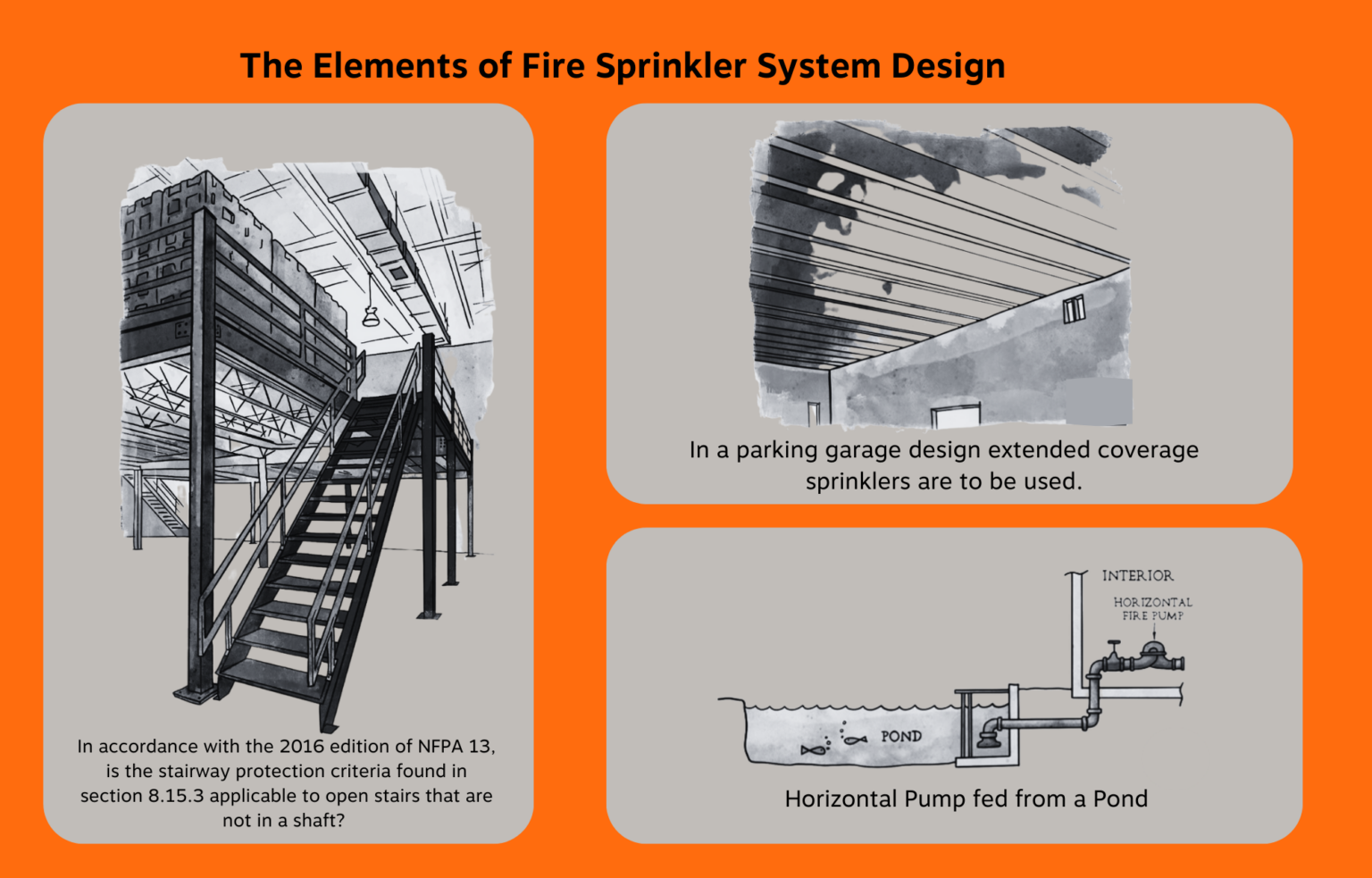 The Elements of Fire Sprinkler System Design

In accordance with the 2016 edition of NFPA 13, is the stairway protection criteria found in section 8.15.3 applicable to open stairs that are not in a shaft?

In a parking garage design extended coverage sprinklers are to be used.

INTERIOR

HORIZONTAL FIRE PUMP

POND

Horizontal Pump fed from a Pond