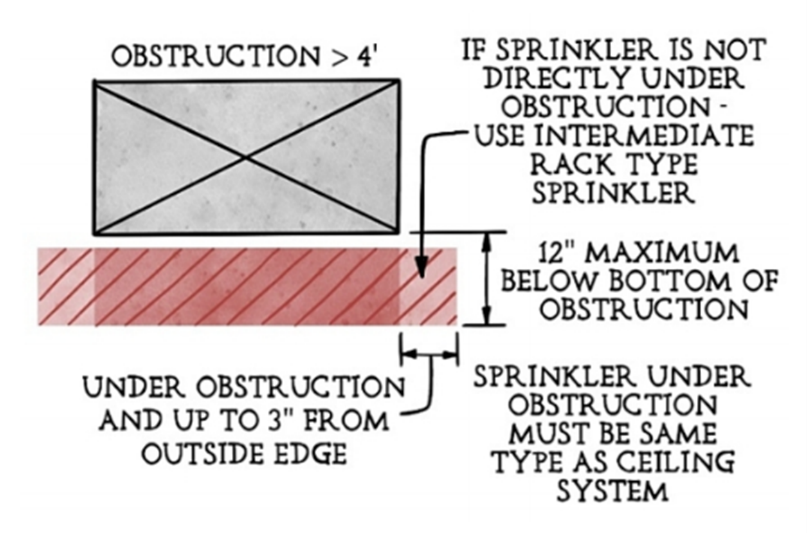 OBSTRUCTION > 4'

IF SPRINKLER IS NOT DIRECTLY UNDER OBSTRUCTION - USE INTERMEDIATE RACK TYPE SPRINKLER

12" MAXIMUM BELOW BOTTOM OF OBSTRUCTION

UNDER OBSTRUCTION AND UP TO 3" FROM OUTSIDE EDGE

SPRINKLER UNDER OBSTRUCTION MUST BE SAME TYPE AS CEILING SYSTEM